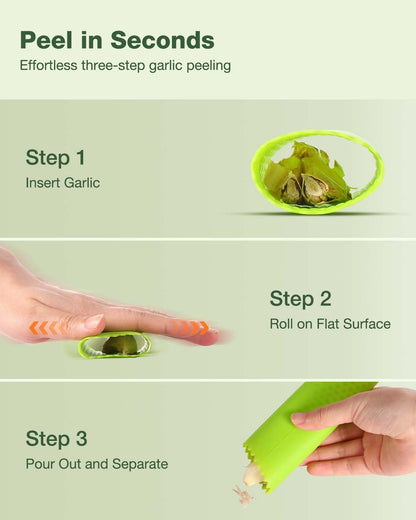 Peel in Seconds
Effortless three-step garlic peeling

Step 1
Insert Garlic

Step 2
Roll on Flat Surface

Step 3
Pour Out and Separate