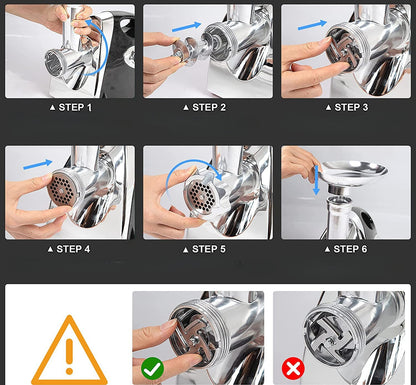 ▲ STEP 1

▲ STEP 2

▲ STEP 3

▲ STEP 4

▲ STEP 5

▲ STEP 6