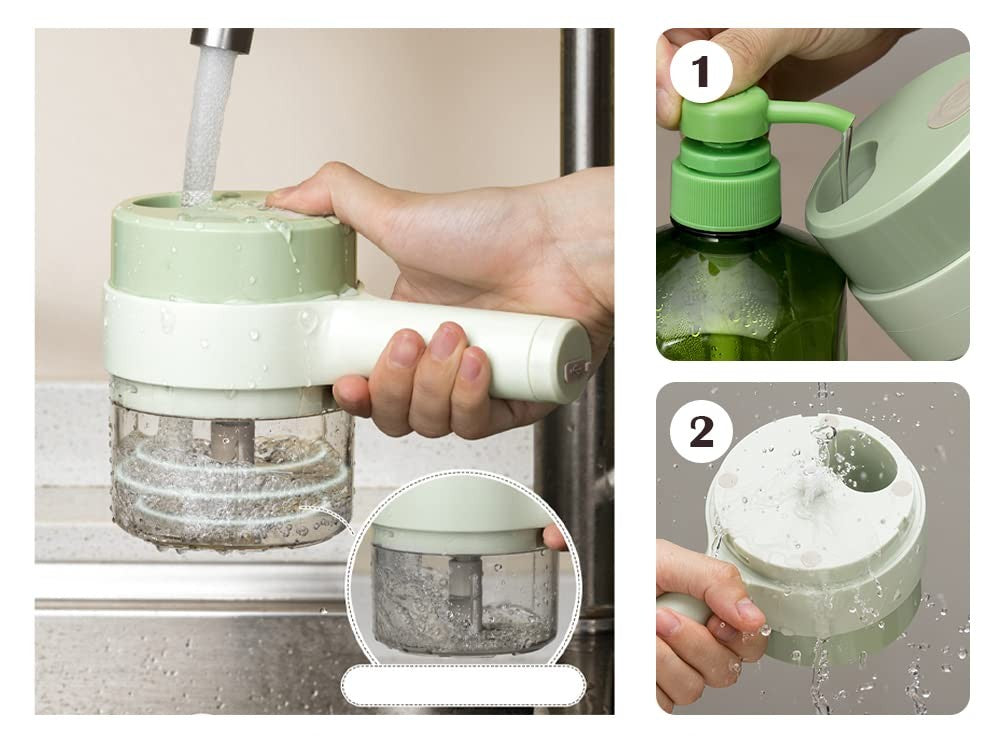 1

2