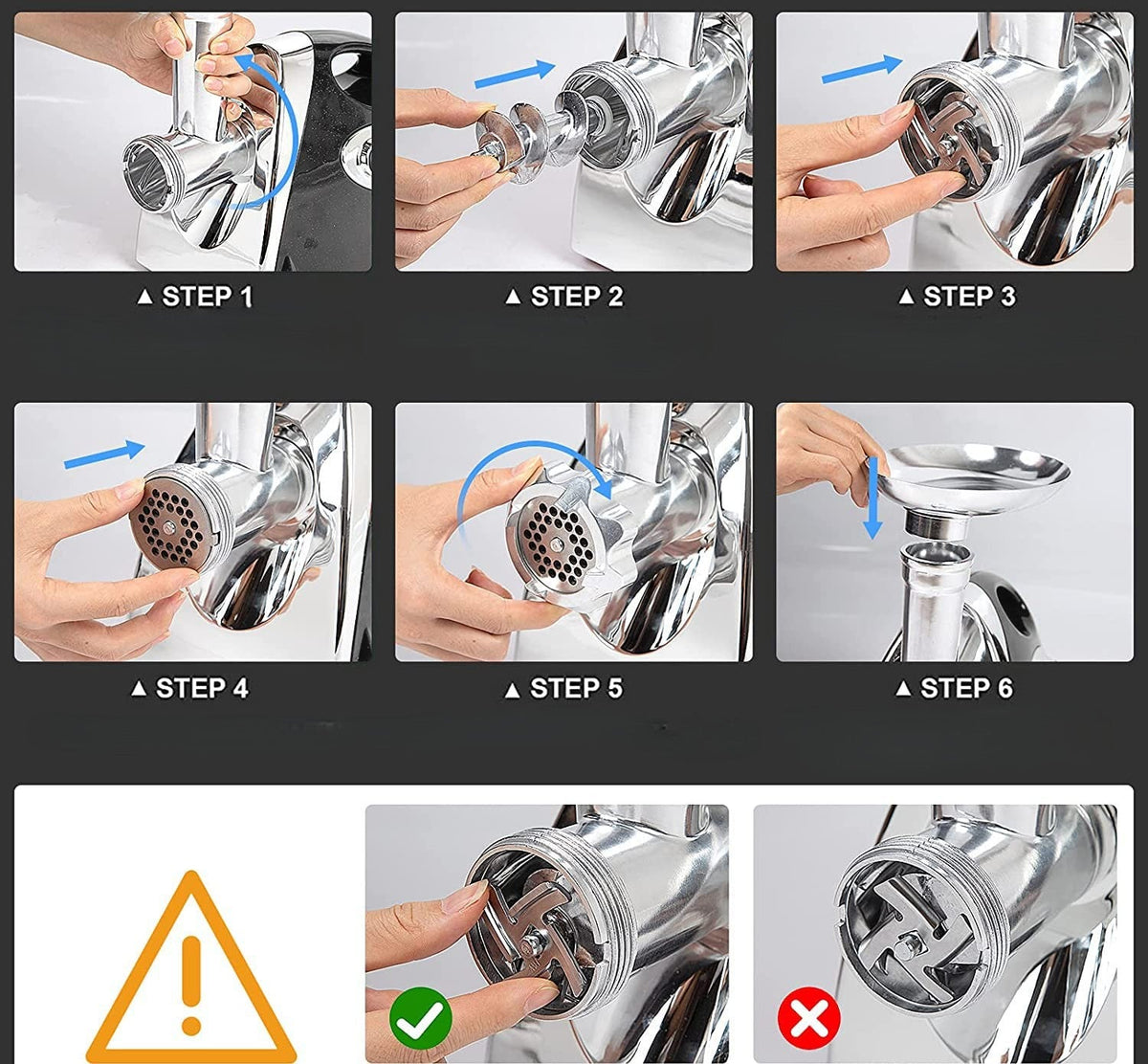 ▲ STEP 1

▲ STEP 2

▲ STEP 3

▲ STEP 4

▲ STEP 5

▲ STEP 6